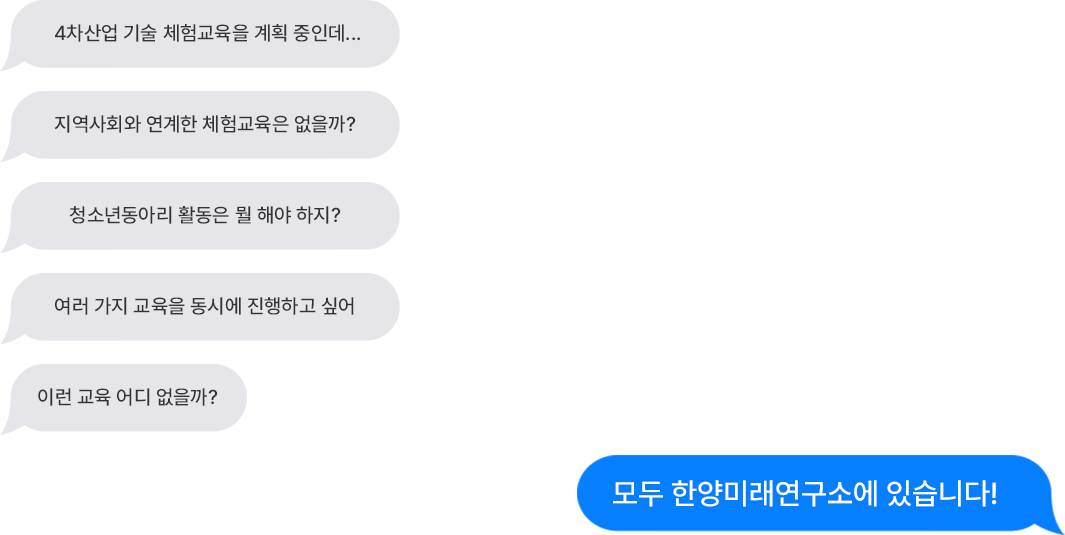 4차산업 기술 체험교육을 계획 중인데...

지역사회와 연계한 체험교육은 없을까?

청소년동아리 활동은 뭘 해야 하지?

여러 가지 교육을 동시에 진행하고 싶어

이런 교육 어디 없을까?

모두 한양미래연구소에 있습니다!